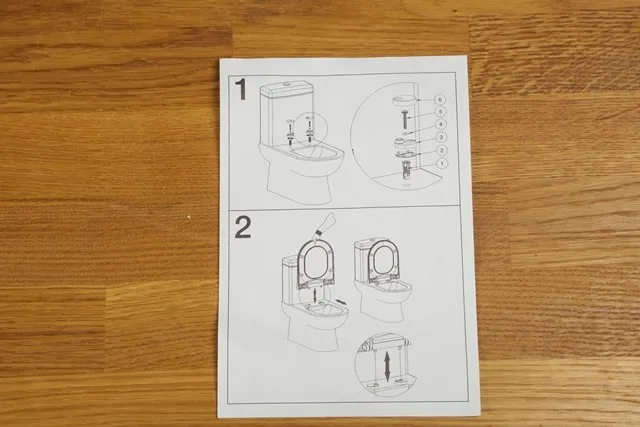 1

6
5
4
3
2
1

2